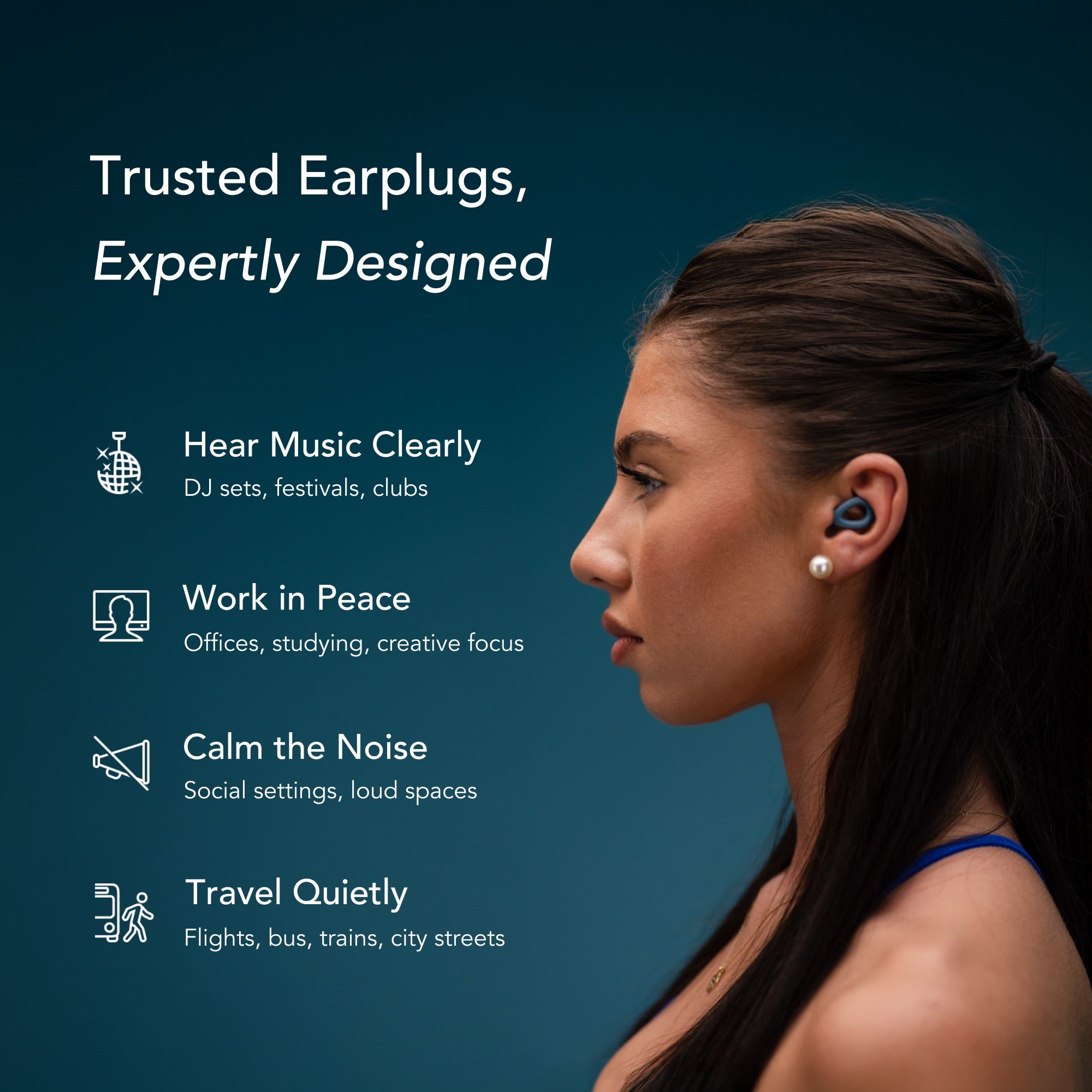 Trusted Earplugs,
Expertly Designed

Hear Music Clearly
DJ sets, festivals, clubs

Work in Peace
Offices, studying, creative focus

Calm the Noise
Social settings, loud spaces

Travel Quietly
Flights, bus, trains, city streets