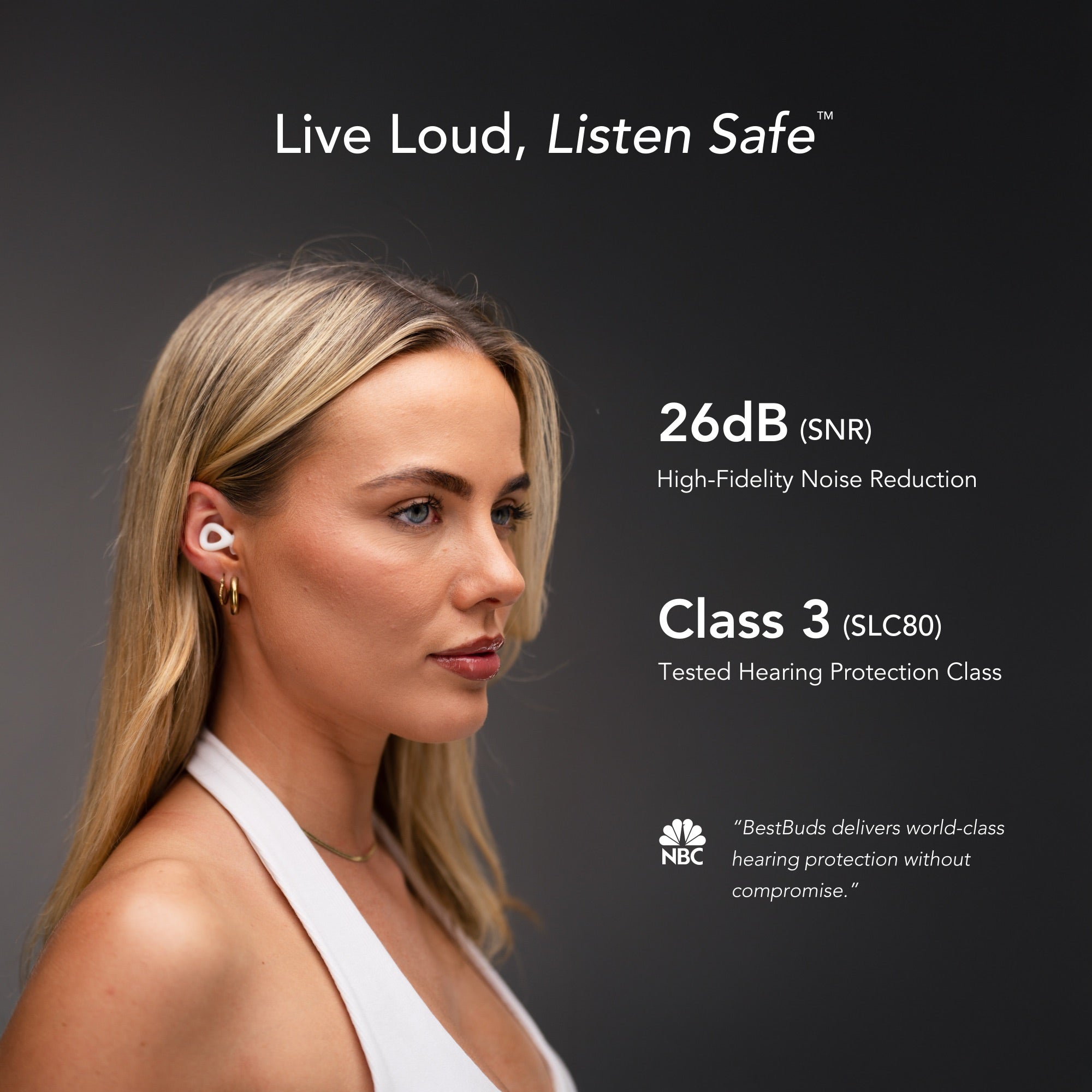 Live Loud, Listen Safe™

26dB (SNR)
High-Fidelity Noise Reduction

Class 3 (SLC80)
Tested Hearing Protection Class

NBC

"BestBuds delivers world-class hearing protection without compromise."