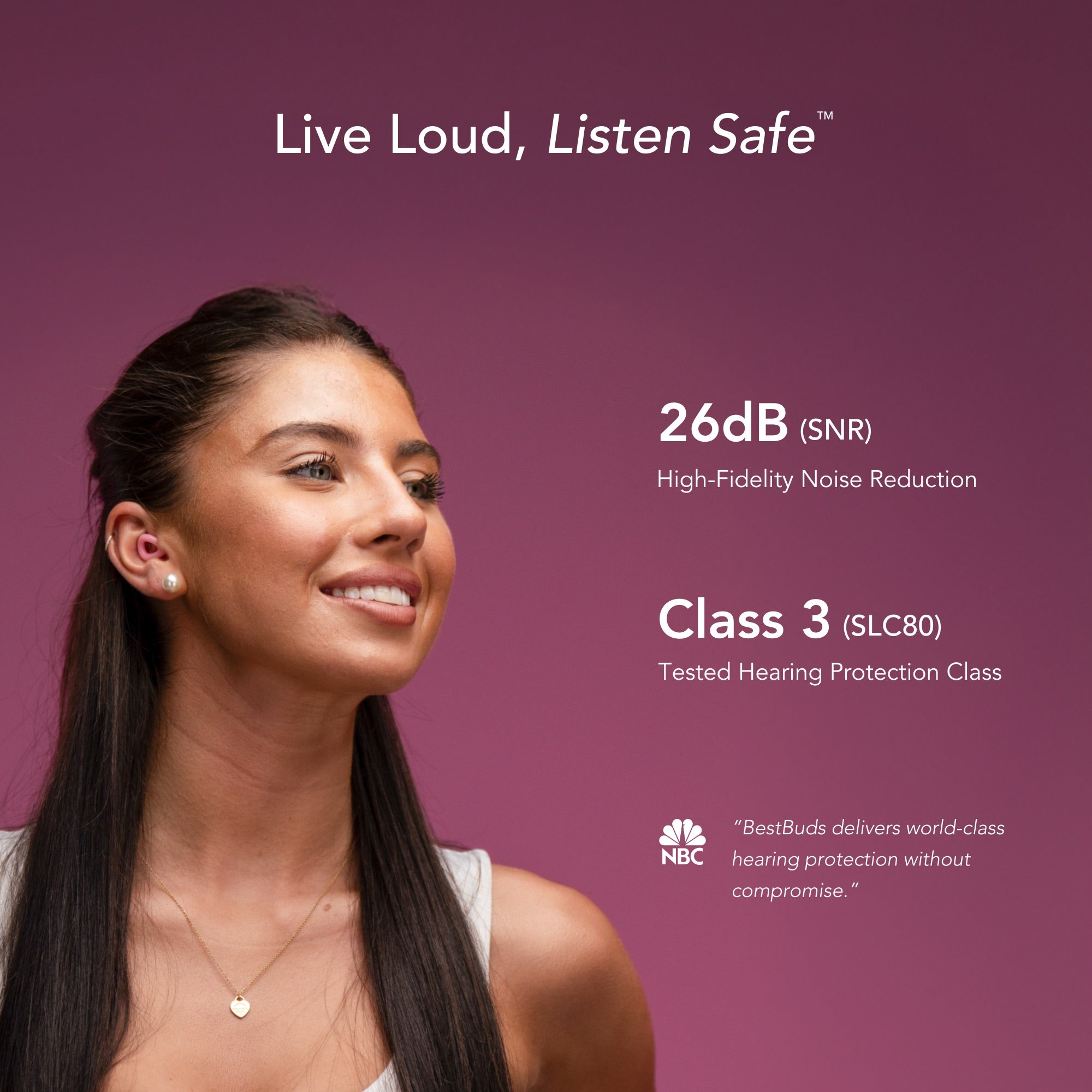 Live Loud, Listen Safe™

26dB (SNR)
High-Fidelity Noise Reduction

Class 3 (SLC80)
Tested Hearing Protection Class

NBC

"BestBuds delivers world-class hearing protection without compromise."