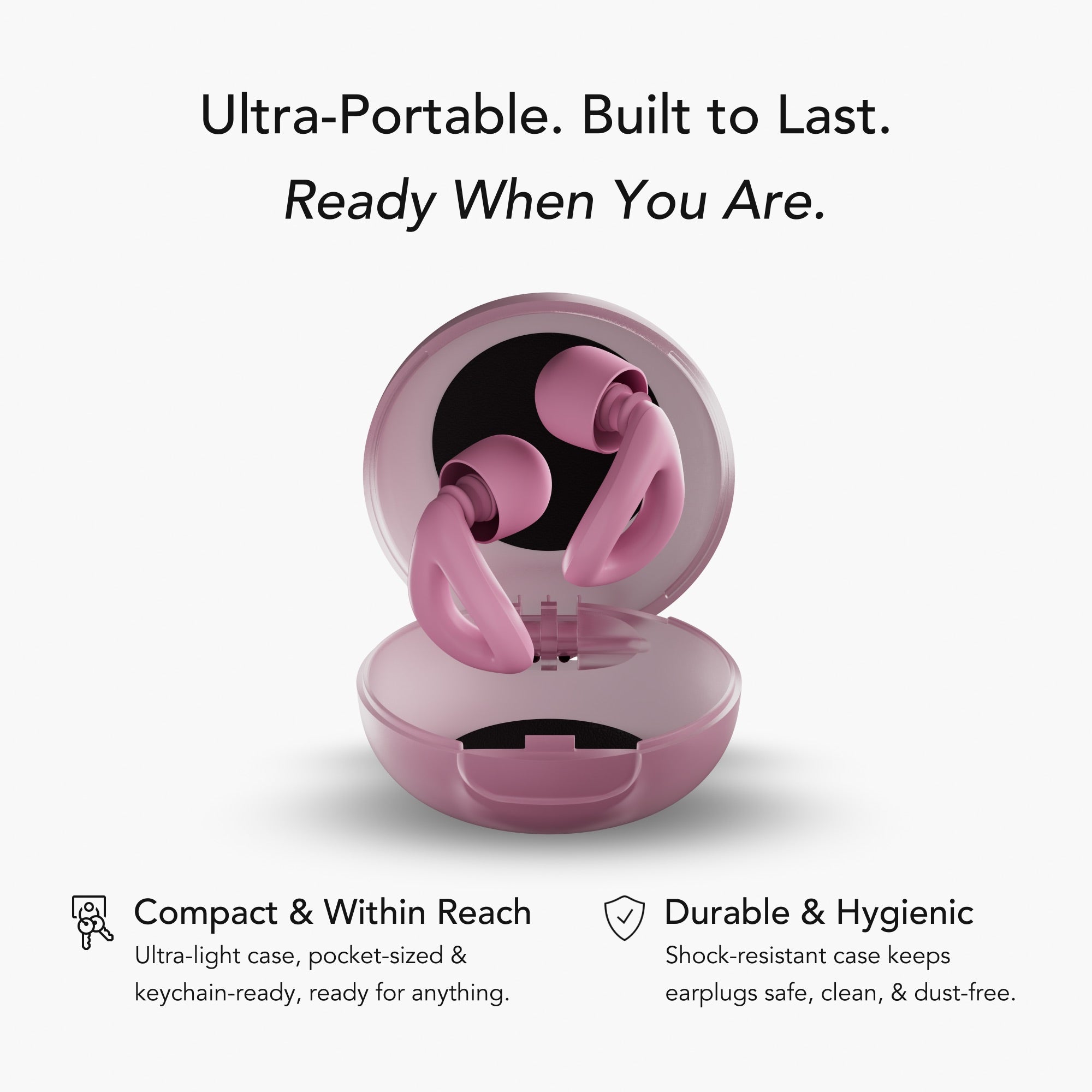 Ultra-Portable. Built to Last.
Ready When You Are.

Compact & Within Reach
Ultra-light case, pocket-sized & keychain-ready, ready for anything.

Durable & Hygienic
Shock-resistant case keeps earplugs safe, clean, & dust-free.