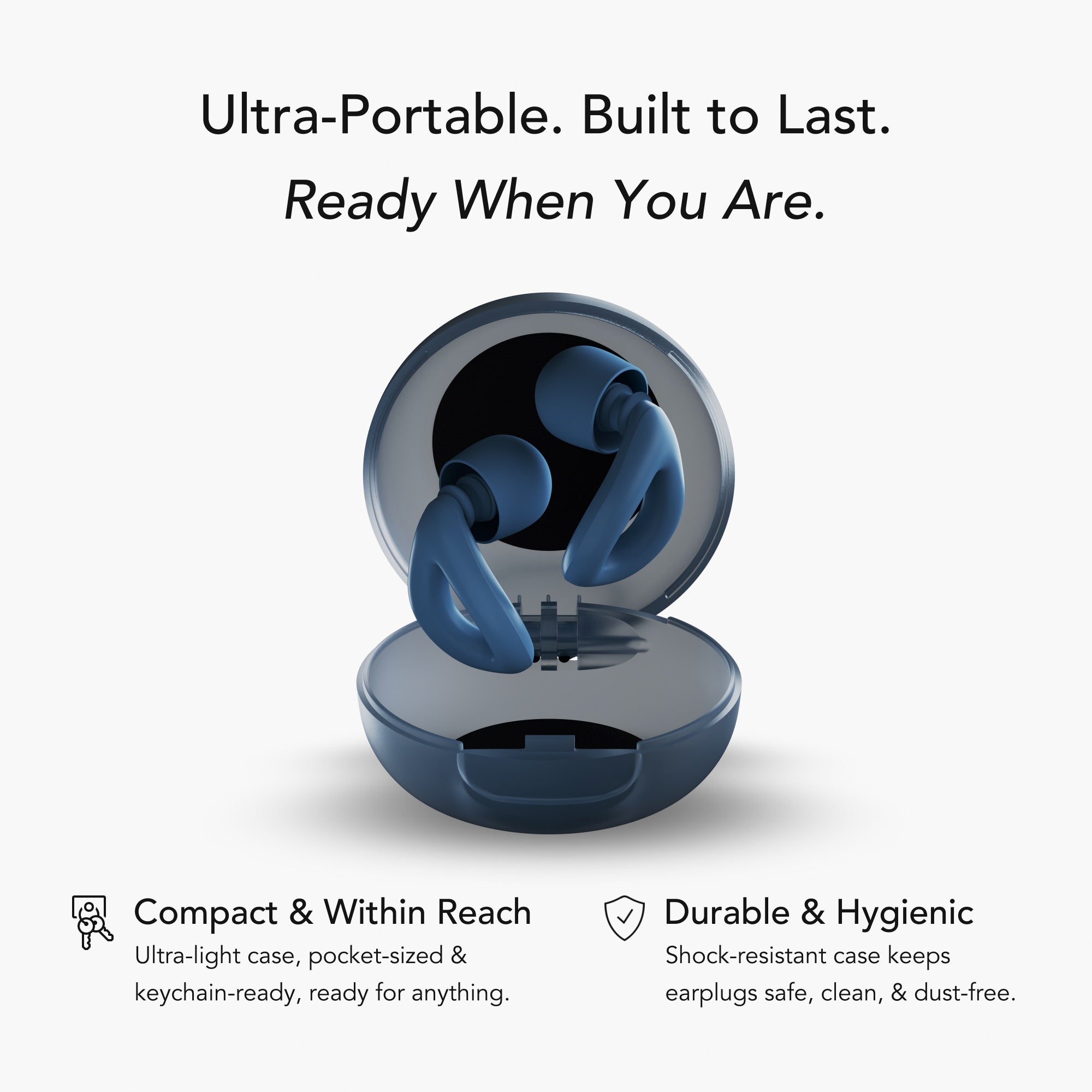 Ultra-Portable. Built to Last.
Ready When You Are.

Compact & Within Reach
Ultra-light case, pocket-sized & keychain-ready, ready for anything.

Durable & Hygienic
Shock-resistant case keeps earplugs safe, clean, & dust-free.