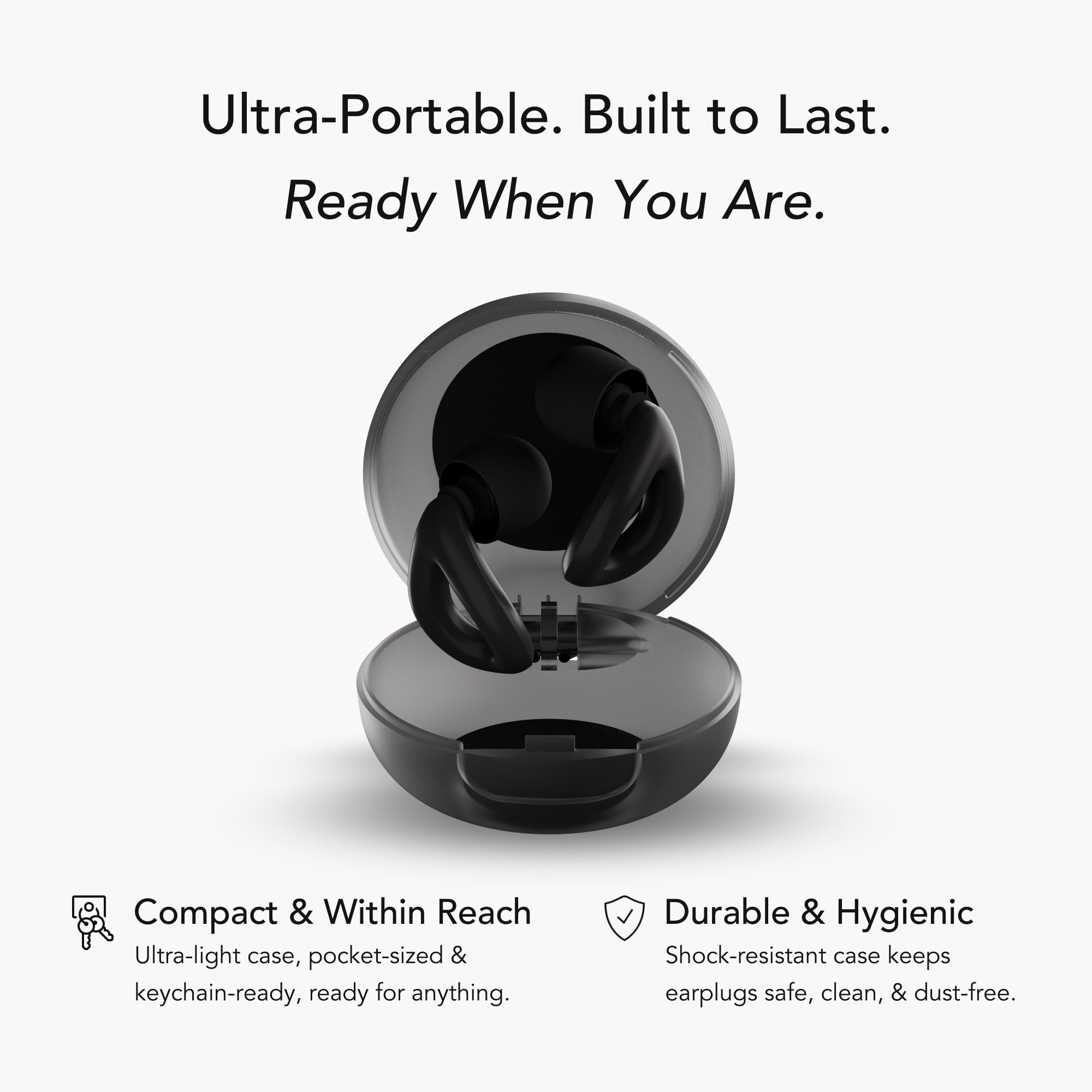 Ultra-Portable. Built to Last.
Ready When You Are.

Compact & Within Reach
Ultra-light case, pocket-sized & keychain-ready, ready for anything.

Durable & Hygienic
Shock-resistant case keeps earplugs safe, clean, & dust-free.